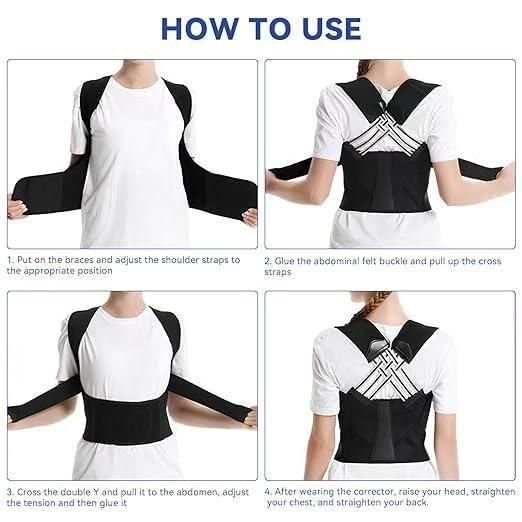 HOW TO USE

1. Put on the braces and adjust the shoulder straps to the appropriate position

2. Glue the abdominal felt buckle and pull up the cross straps

3. Cross the double Y and pull it to the abdomen, adjust the tension and then glue it

4. After wearing the corrector, raise your head, straighten your chest, and straighten your back.